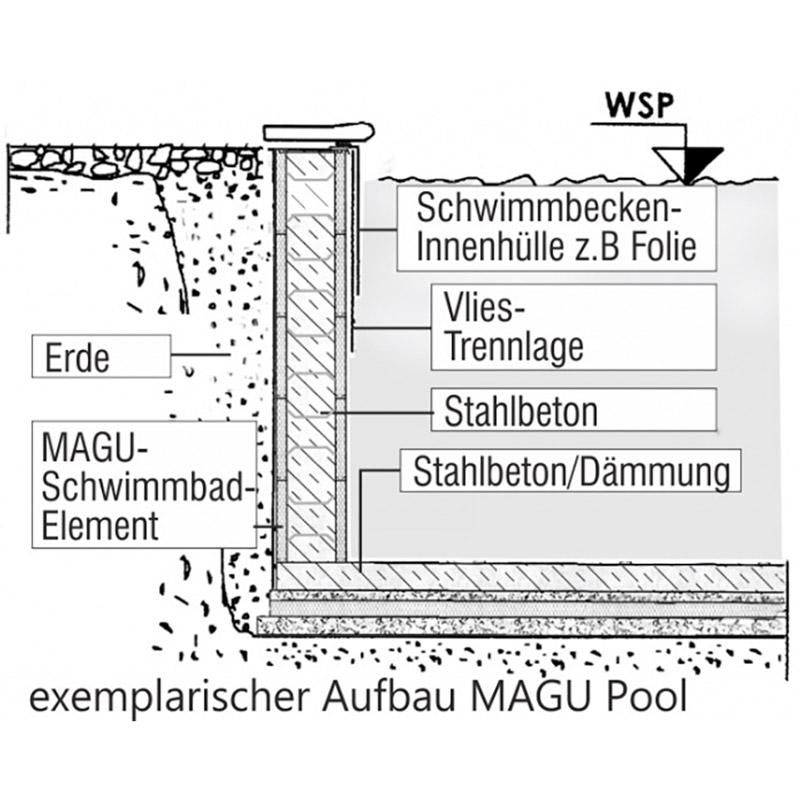 WSP

Schwimmbecken-Innenhülle z.B Folie

Vlies-Trennlage

Erde

Stahlbeton

MAGU-Schwimmbad-Element

Stahlbeton/Dämmung

exemplarischer Aufbau MAGU Pool